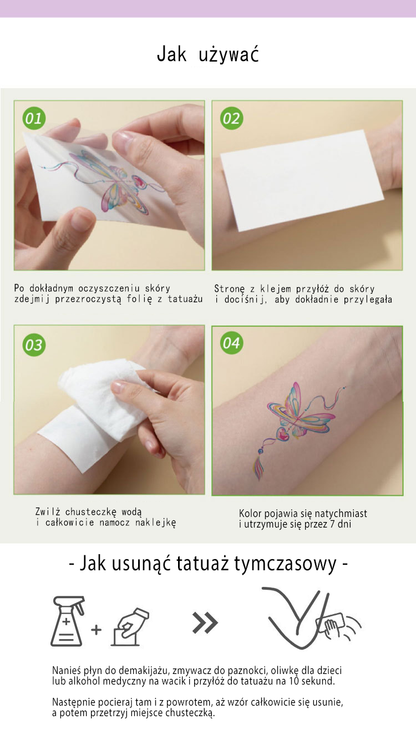 Jak używać

01

Po dokładnym oczyszczeniu skóry zdejmij przezroczystą folię z tatuażu

02

Stronę z klejem przyłóż do skóry i dociśnij, aby dokładnie przylegała

03

Zwilż chusteczkę wodą i całkowicie namocz naklejkę

04

Kolor pojawia się natychmiast i utrzymuje się przez 7 dni

- Jak usunąć tatuaż tymczasowy -

+

»

Nanieś płyn do demakijażu, zmywacz do paznokci, oliwkę dla dzieci lub alkohol medyczny na wacik i przyłóż do tatuażu na 10 sekund.

Następnie pocieraj tam i z powrotem, aż wzór całkowicie się usunie, a potem przetrzyj miejsce chusteczką.